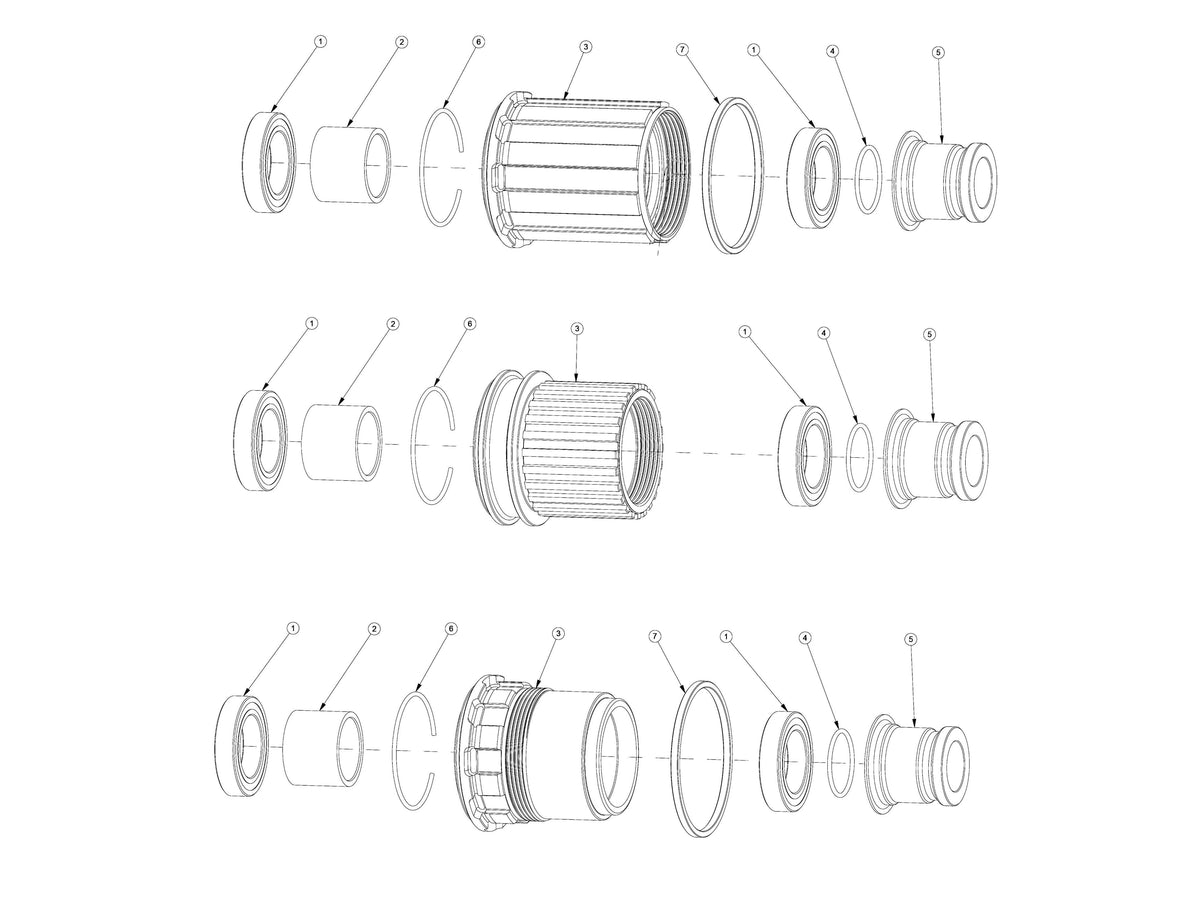 1 2 6 3 7 1 4 5

1 2 6 3 1 4 5

1 2 6 3 7 1 4 5